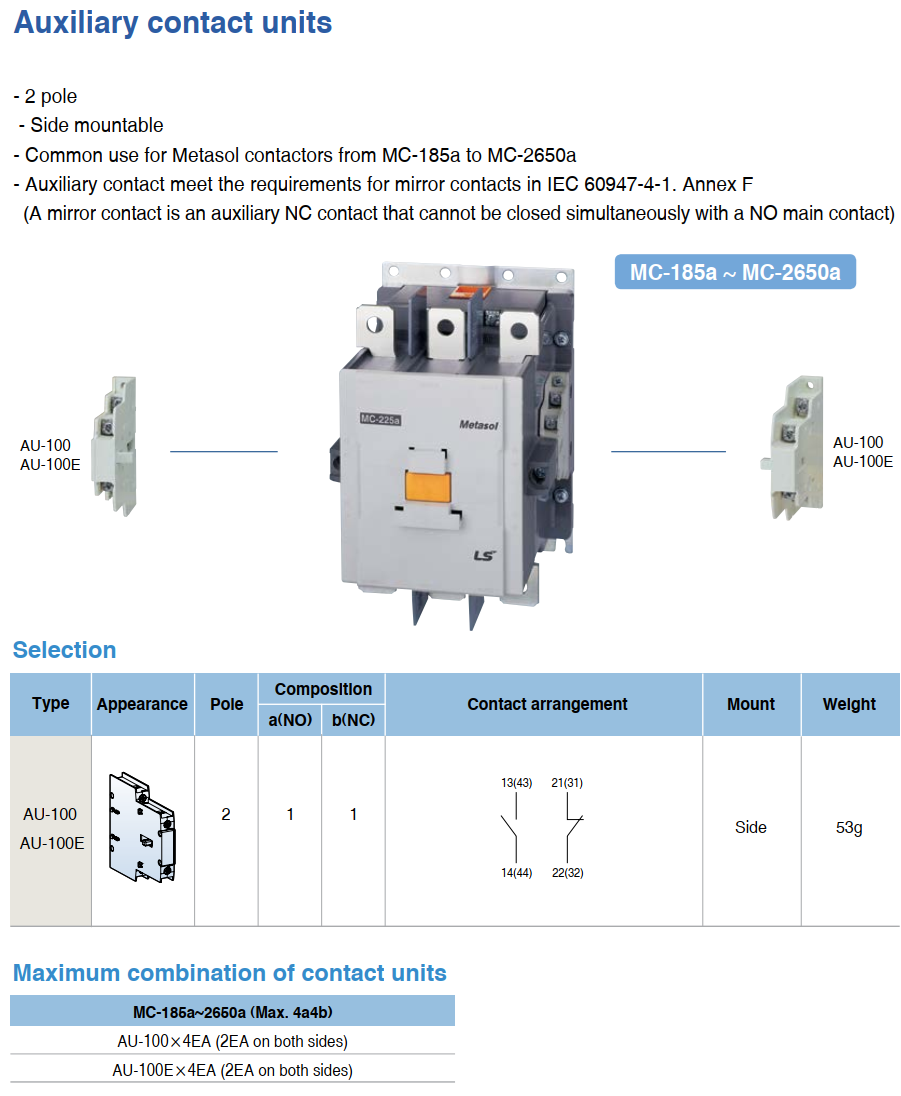 Auxiliary contact units

- 2 pole
- Side mountable
- Common use for Metasol contactors from MC-185a to MC-2650a
- Auxiliary contact meet the requirements for mirror contacts in IEC 60947-4-1. Annex F
(A mirror contact is an auxiliary NC contact that cannot be closed simultaneously with a NO main contact)

MC-185a ~ MC-2650a

AU-100
AU-100E

MC-225a
Metasol
LS

AU-100
AU-100E

Selection

| Type | Appearance | Pole | Composition a(NO) | Composition b(NC) | Contact arrangement | Mount | Weight |
|---|---|---|---|---|---|---|---|
| AU-100 AU-100E | | 2 | 1 | 1 | 13(43) 21(31) 14(44) 22(32) | Side | 53g |

Maximum combination of contact units

| MC-185a~2650a (Max. 4a4b) |
|---|
| AU-100×4EA (2EA on both sides) |
| AU-100E×4EA (2EA on both sides) |